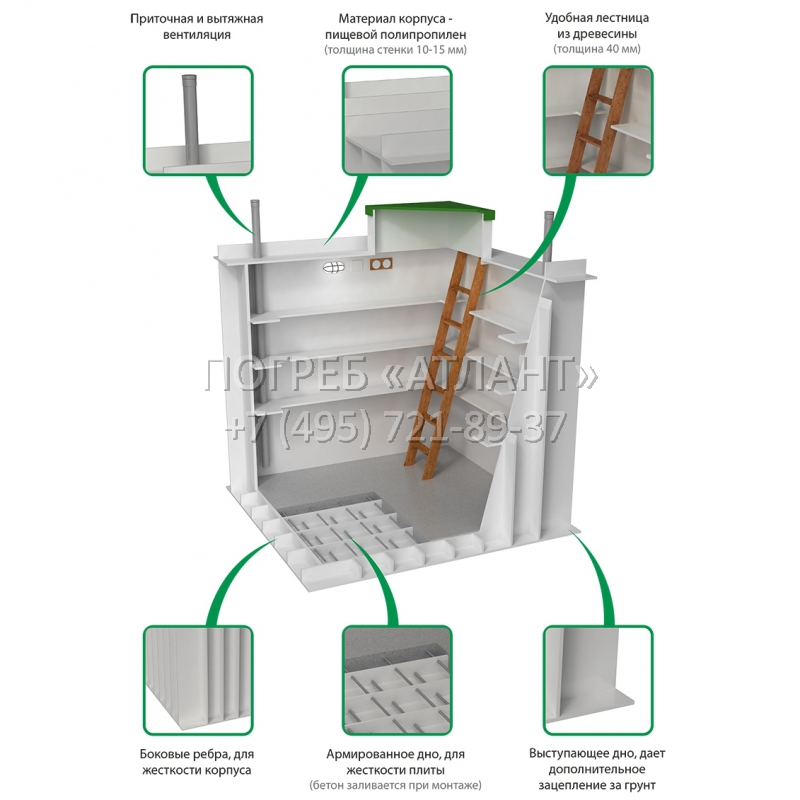 Приточная и вытяжная вентиляция

Материал корпуса - пищевой полипропилен
(толщина стенки 10-15 мм)

Удобная лестница из древесины
(толщина 40 мм)

ПОГРЕБ «АТЛАНТ»
+7 (495) 721-89-37

Боковые ребра, для жесткости корпуса

Армированное дно, для жесткости плиты
(бетон заливается при монтаже)

Выступающее дно, дает дополнительное зацепление за грунт